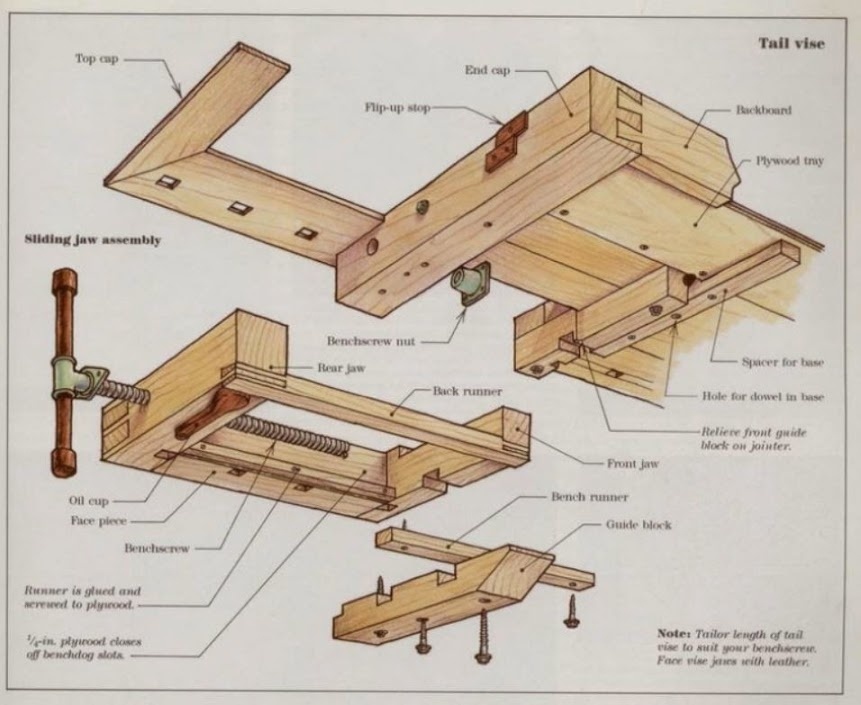 Tail vise

Top cap

End cap

Flip-up stop

Backboard

Plywood tray

Sliding jaw assembly

Benchscrew nut

Rear jaw

Back runner

Spacer for base

Hole for dowel in base

Relieve front guide block on jointer.

Front jaw

Oil cup

Face piece

Benchscrew

Bench runner

Guide block

Runner is glued and screwed to plywood.

$\frac{1}{4}$-in. plywood closes off benchdog slots.

Note: Tailor length of tail vise to suit your benchscrew. Face vise jaws with leather.