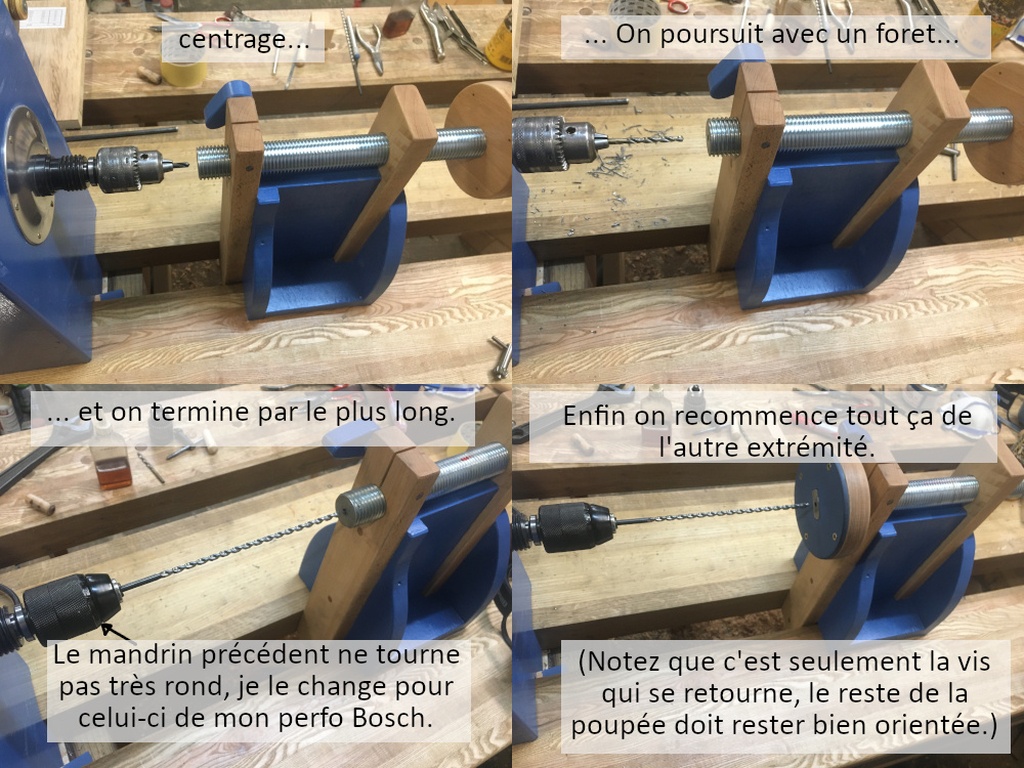 centrage...

... On poursuit avec un foret...

... et on termine par le plus long.

Le mandrin précédent ne tourne pas très rond, je le change pour celui-ci de mon perfo Bosch.

Enfin on recommence tout ça de l'autre extrémité.

(Notez que c'est seulement la vis qui se retourne, le reste de la poupée doit rester bien orientée.)