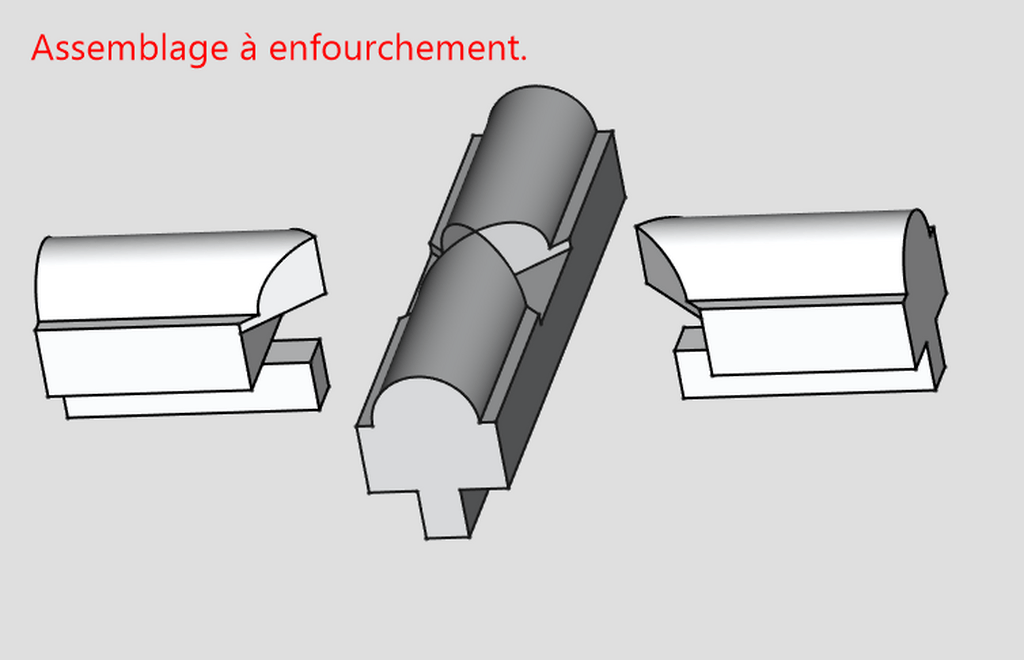 Assemblage à enfourchement.