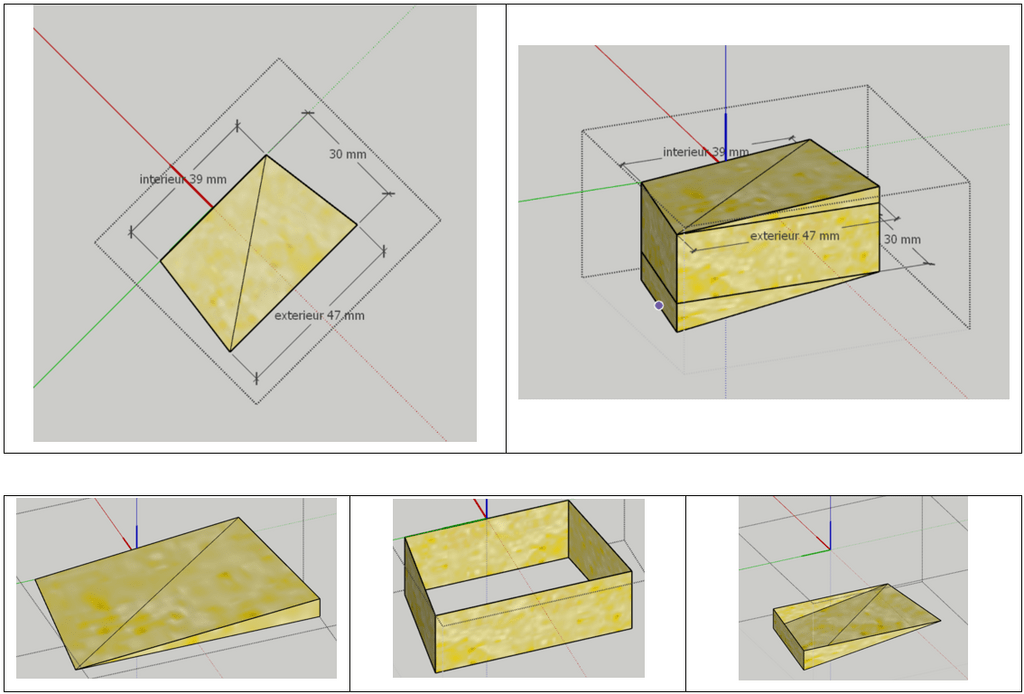 interieur 39 mm
30 mm
exterieur 47 mm

interieur 39 mm
exterieur 47 mm
30 mm