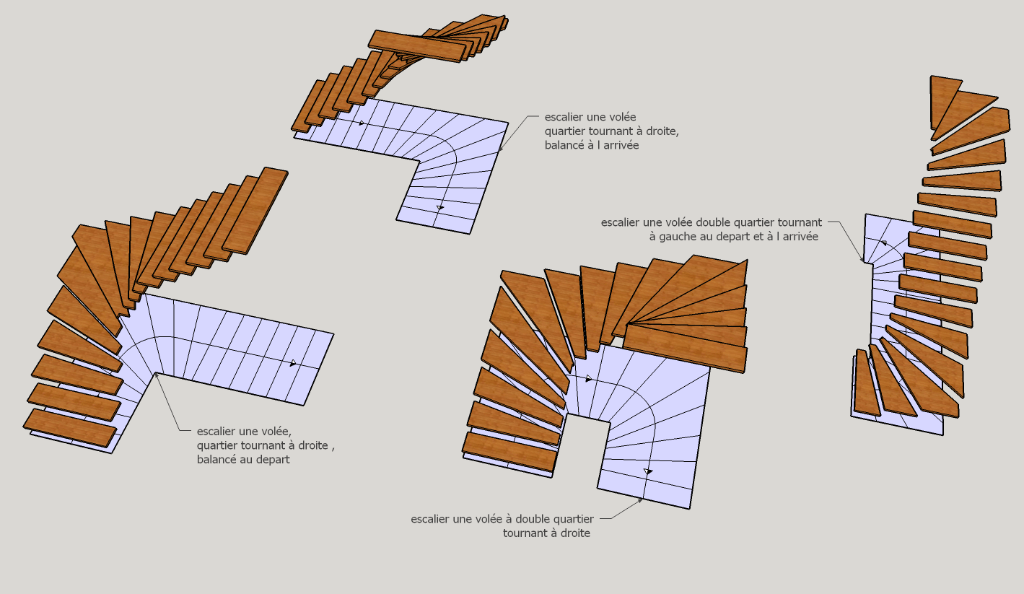 escalier une volée
quartier tournant à droite,
balancé à l arrivée

escalier une volée double quartier tournant
à gauche au depart et à l arrivée

escalier une volée,
quartier tournant à droite ,
balancé au depart

escalier une volée à double quartier
tournant à droite