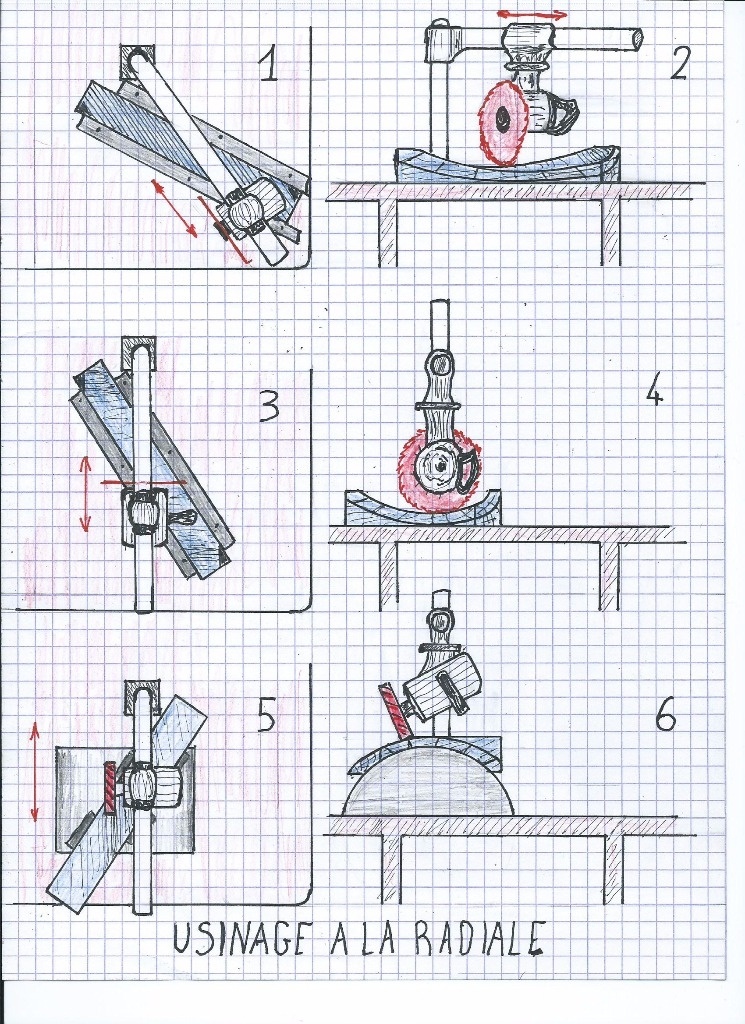 1

2

3

4

5

6

USINAGE A LA RADIALE