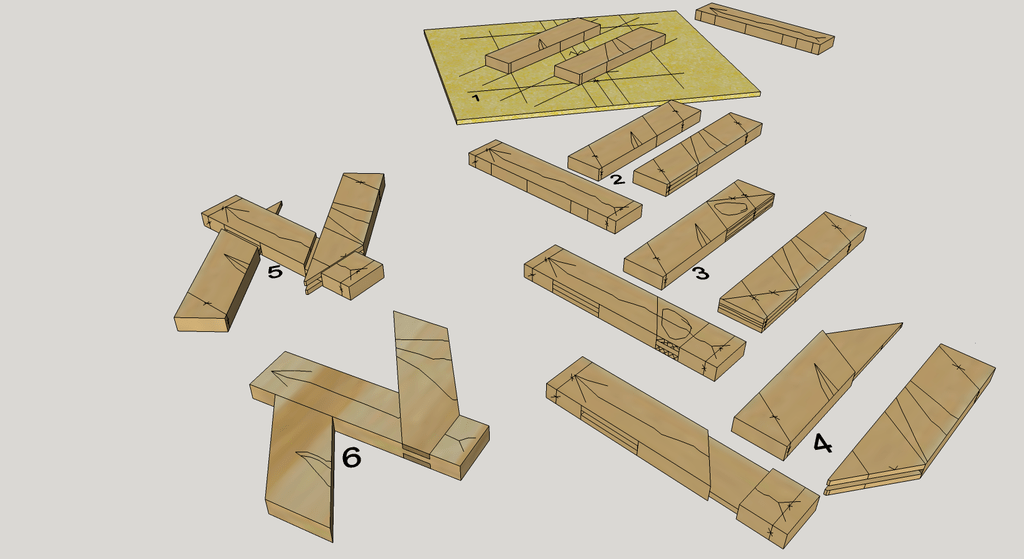 1
2
3
4
5
6