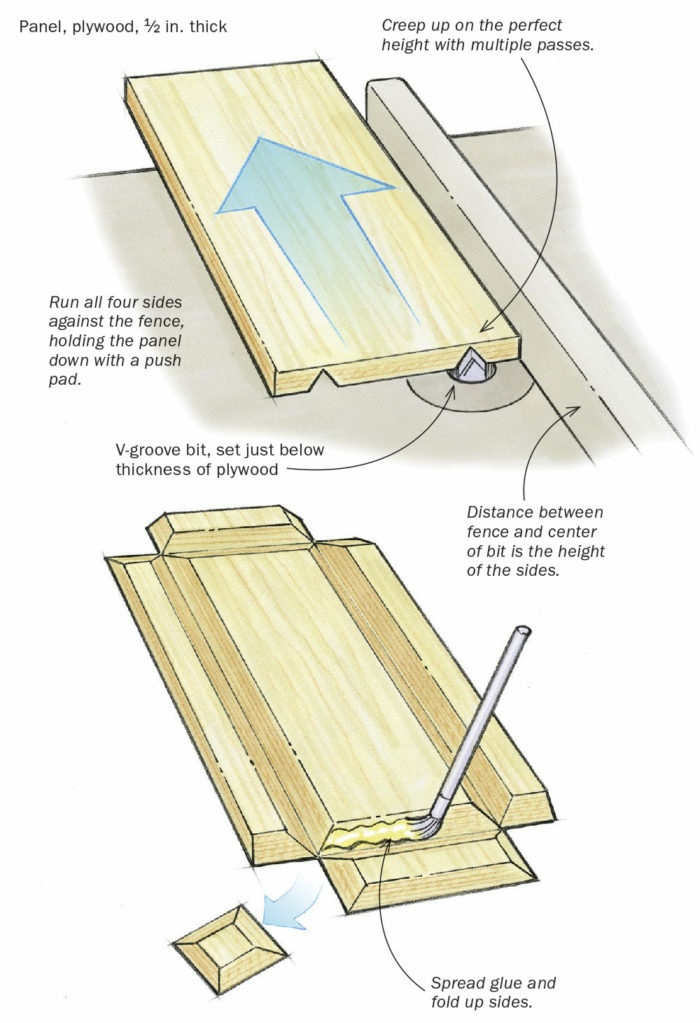 Panel, plywood, ½ in. thick

Creep up on the perfect height with multiple passes.

Run all four sides against the fence, holding the panel down with a push pad.

V-groove bit, set just below thickness of plywood

Distance between fence and center of bit is the height of the sides.

Spread glue and fold up sides.