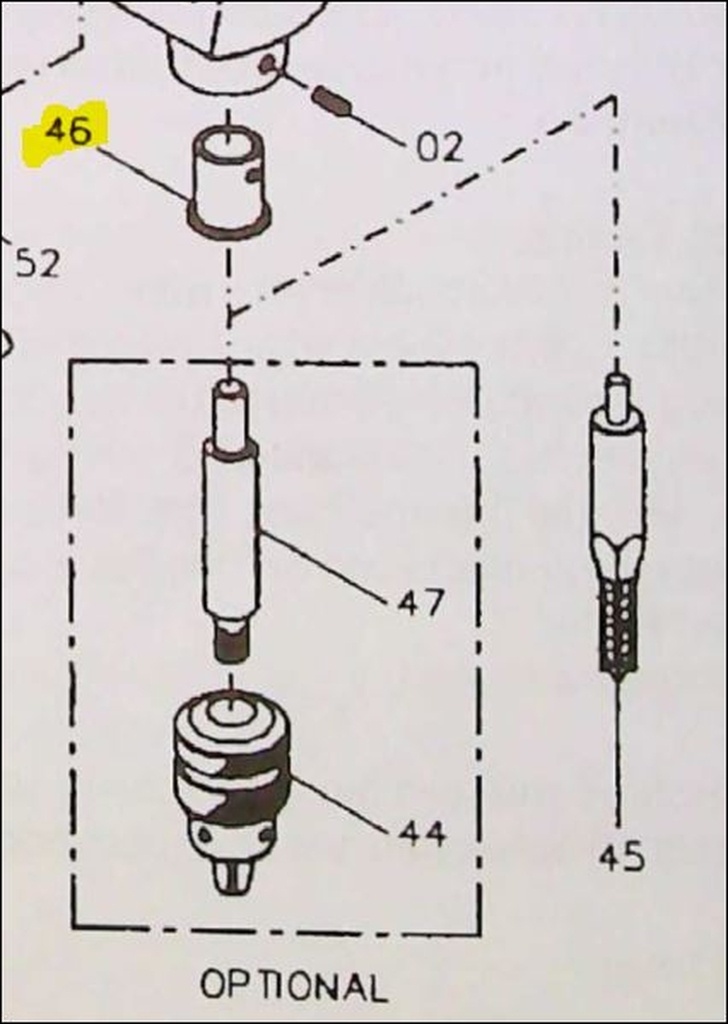 46
02
52
47
44
45
OPTIONAL