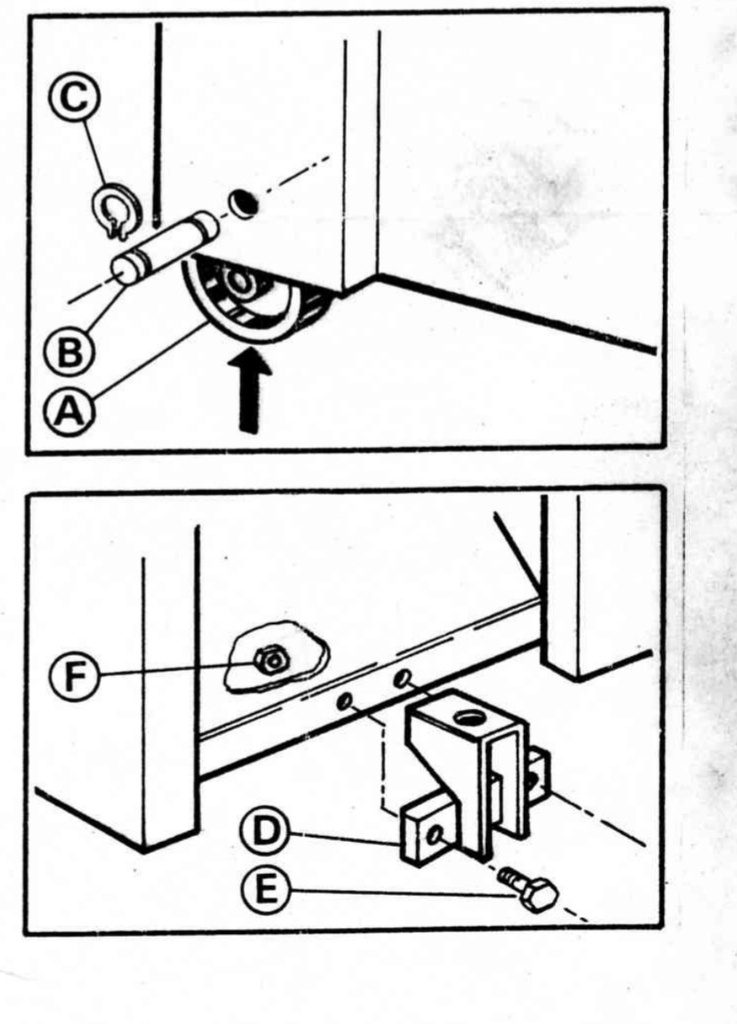 C
B
A

F
D
E