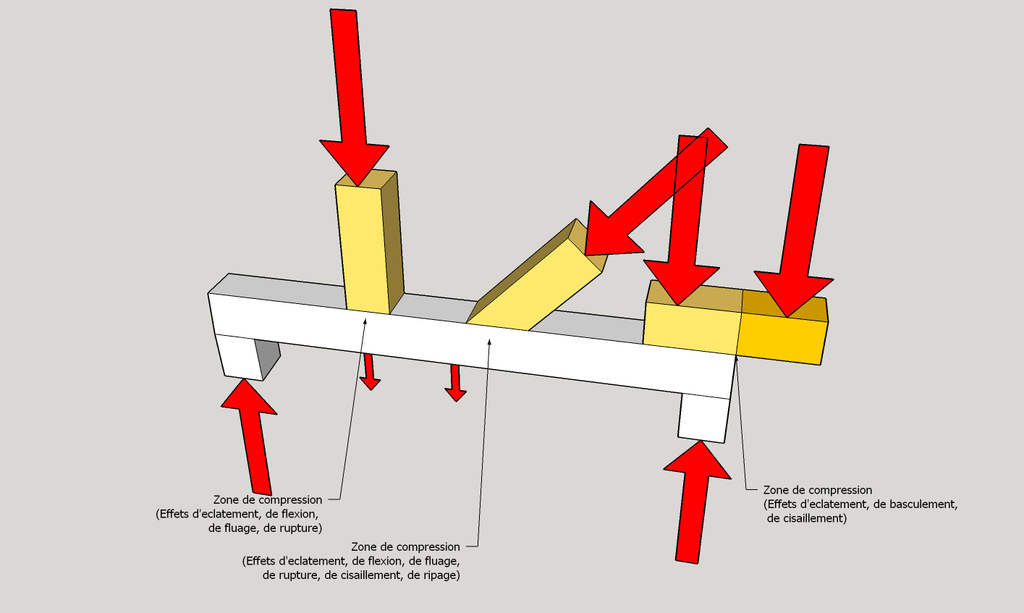 Zone de compression
(Effets d'eclatement, de flexion,
de fluage, de rupture)

Zone de compression
(Effets d'eclatement, de flexion, de fluage,
de rupture, de cisaillement, de ripage)

Zone de compression
(Effets d'eclatement, de basculement,
de cisaillement)