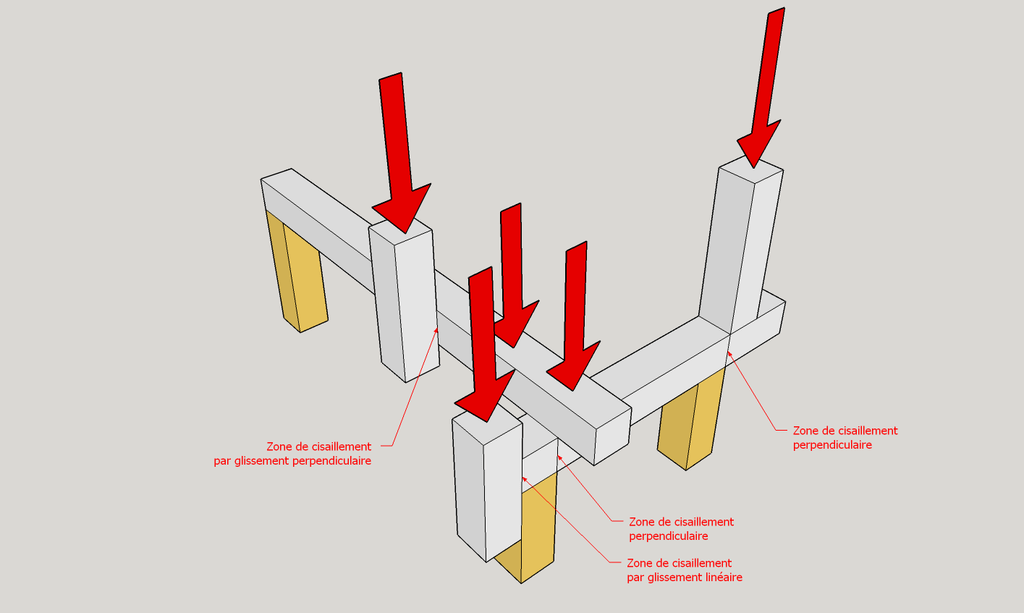 Zone de cisaillement
par glissement perpendiculaire

Zone de cisaillement
perpendiculaire

Zone de cisaillement
perpendiculaire

Zone de cisaillement
par glissement linéaire