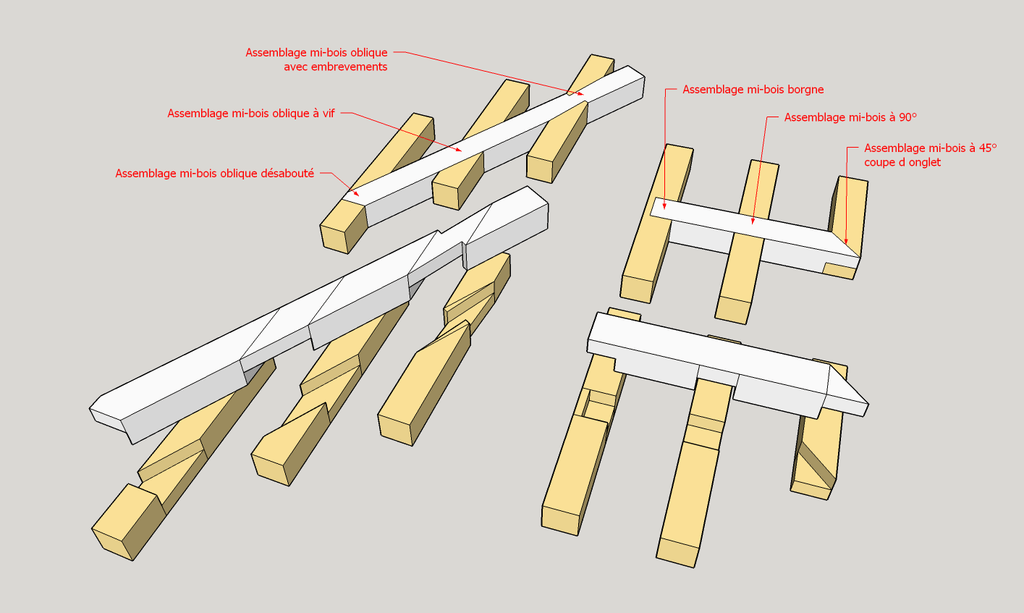 Assemblage mi-bois oblique
avec embrevements

Assemblage mi-bois oblique à vif

Assemblage mi-bois oblique désabouté

Assemblage mi-bois borgne

Assemblage mi-bois à 90°

Assemblage mi-bois à 45°
coupe d onglet