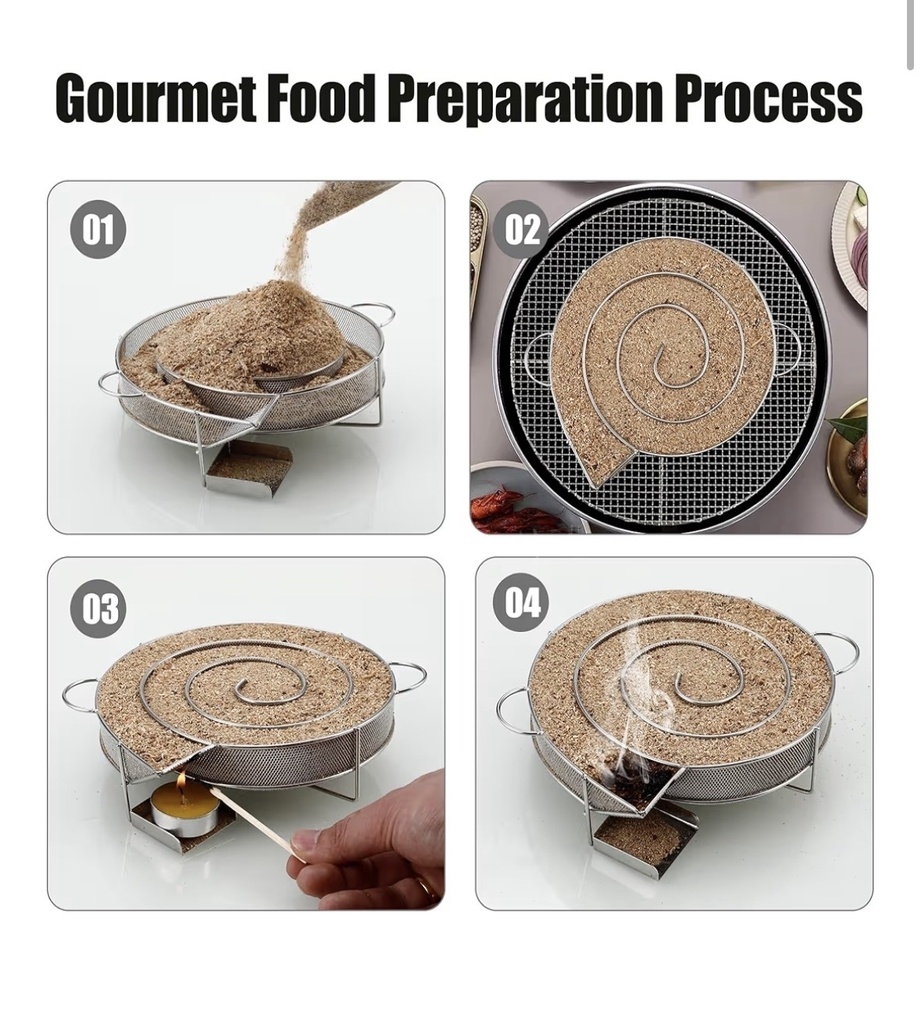 Gourmet Food Preparation Process

01

02

03

04