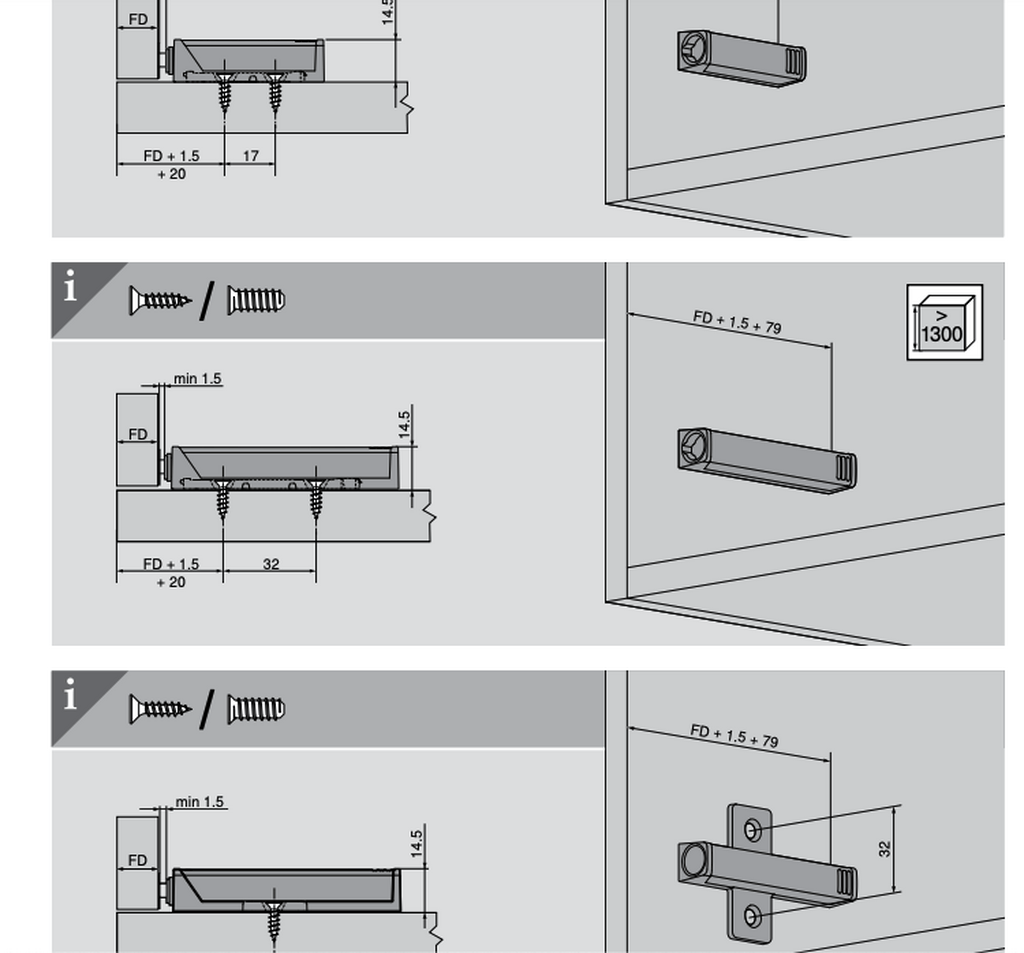 FD
14.5
FD + 1.5
+ 20
17

i
/
min 1.5
FD
14.5
FD + 1.5
+ 20
32
FD + 1.5 + 79
>
1300

i
/
min 1.5
FD
14.5
FD + 1.5 + 79
32