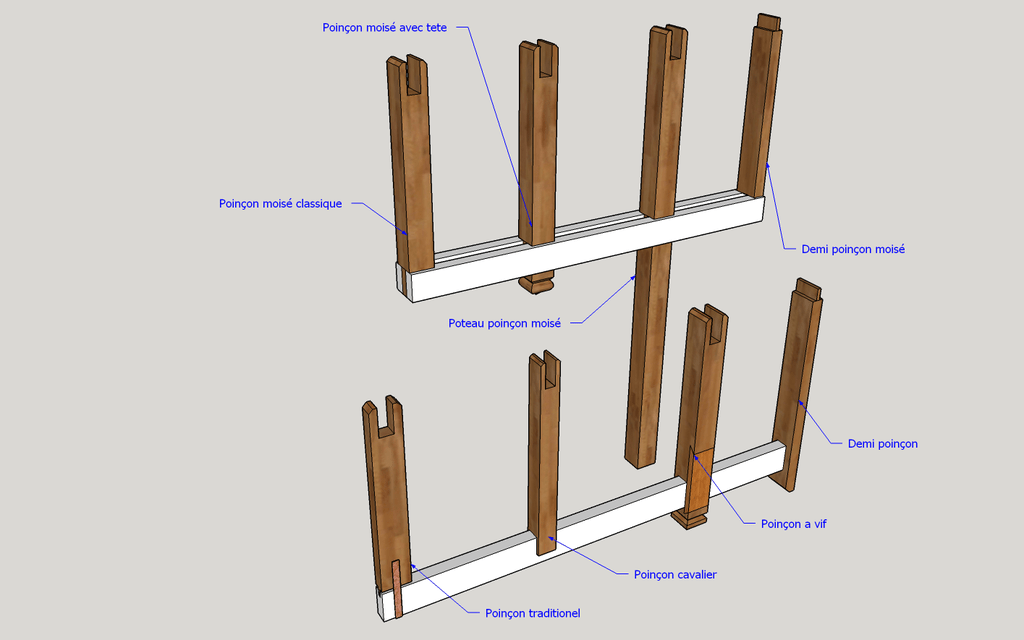 Poinçon moisé avec tete

Poinçon moisé classique

Demi poinçon moisé

Poteau poinçon moisé

Demi poinçon

Poinçon a vif

Poinçon cavalier

Poinçon traditionel