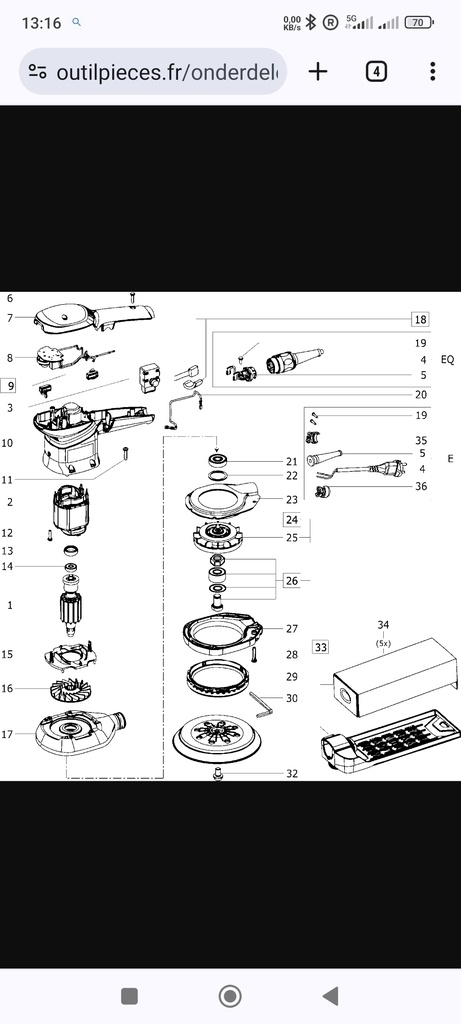 13:16
0,00 KB/s 5G 70
outilpieces.fr/onderdel
4

6
7
8
9
3
10
11
2
12
13
14
1
15
16
17
18
19
4 EQ
5
20
19
35
5 E
4
36
21
22
23
24
25
26
27
28
29
30
32
33
34
(5x)