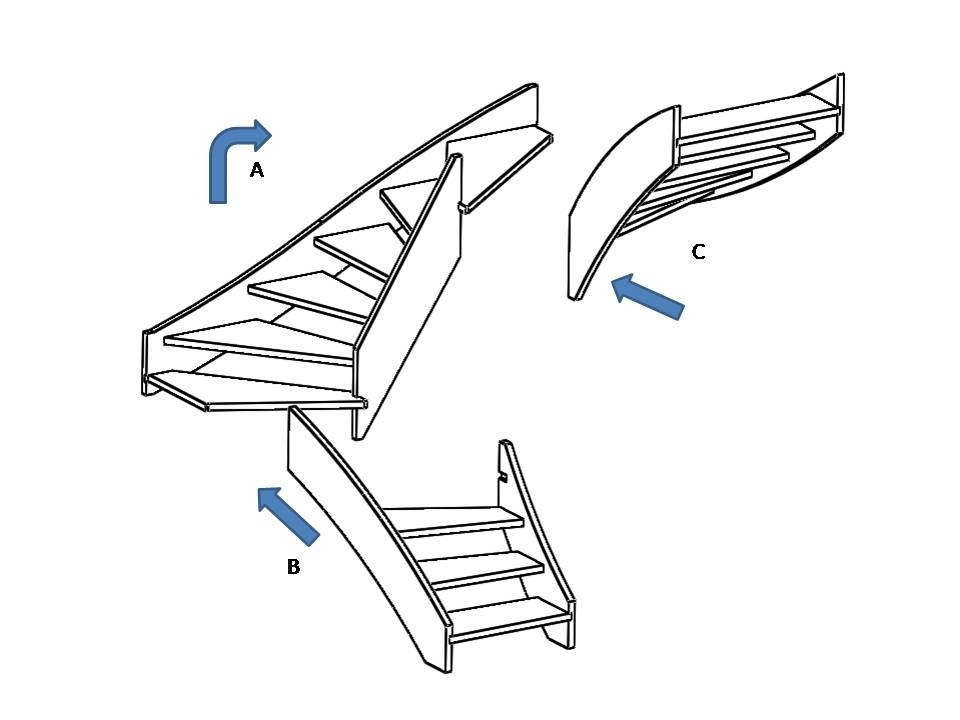 A

C

B