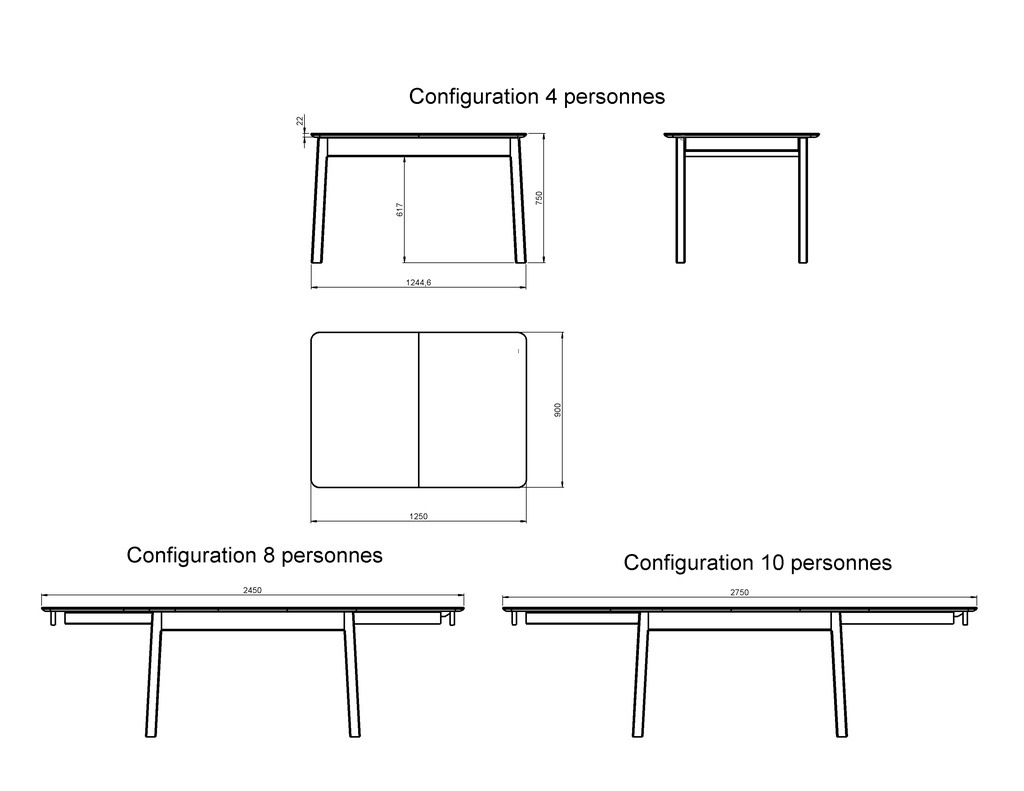 Configuration 4 personnes

22

617

750

1244,6

900

1250

Configuration 8 personnes

2450

Configuration 10 personnes

2750