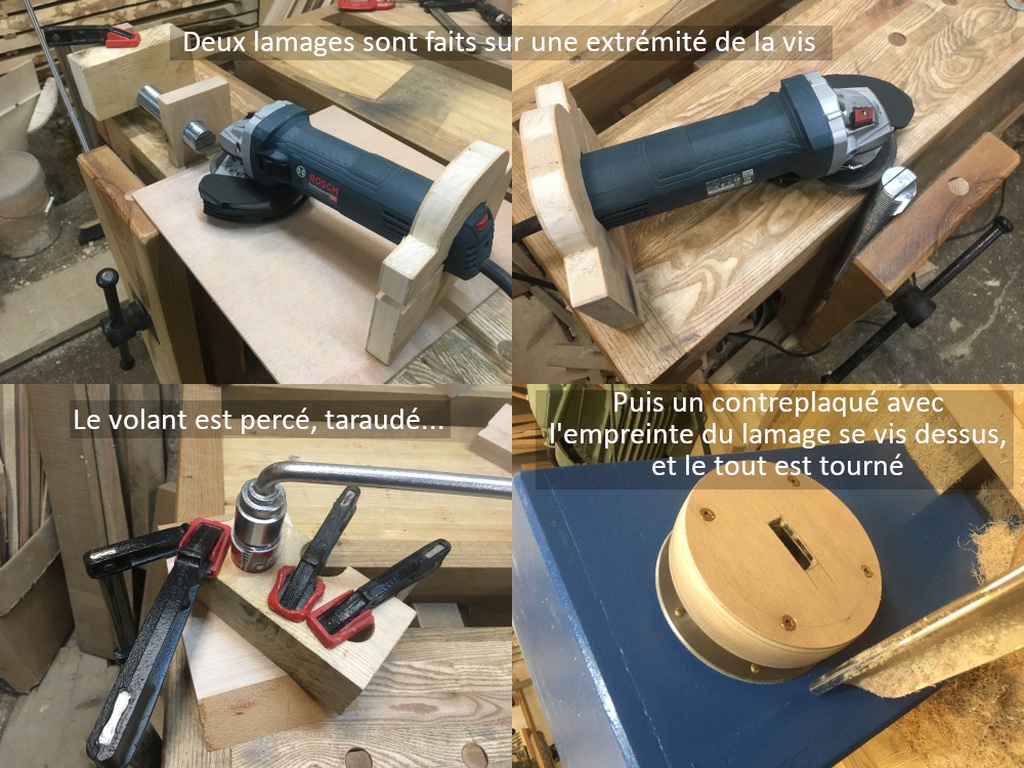 Deux lamages sont faits sur une extrémité de la vis

BOSCH

Le volant est percé, taraudé...

Puis un contreplaqué avec l'empreinte du lamage se vis dessus, et le tout est tourné