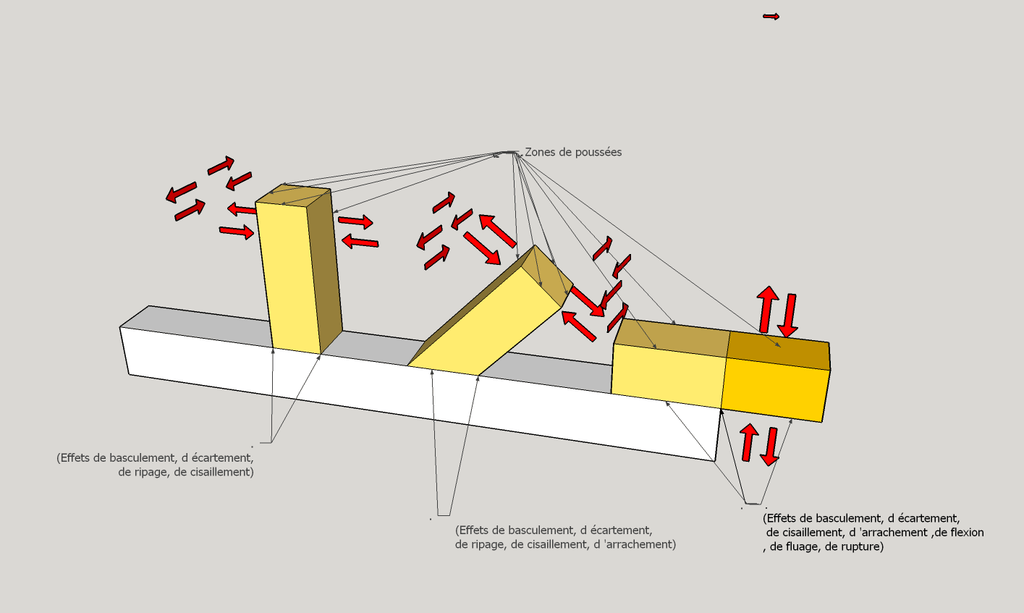 Zones de poussées

(Effets de basculement, d écartement, de ripage, de cisaillement)

(Effets de basculement, d écartement, de ripage, de cisaillement, d 'arrachement)

(Effets de basculement, d écartement, de cisaillement, d 'arrachement ,de flexion , de fluage, de rupture)