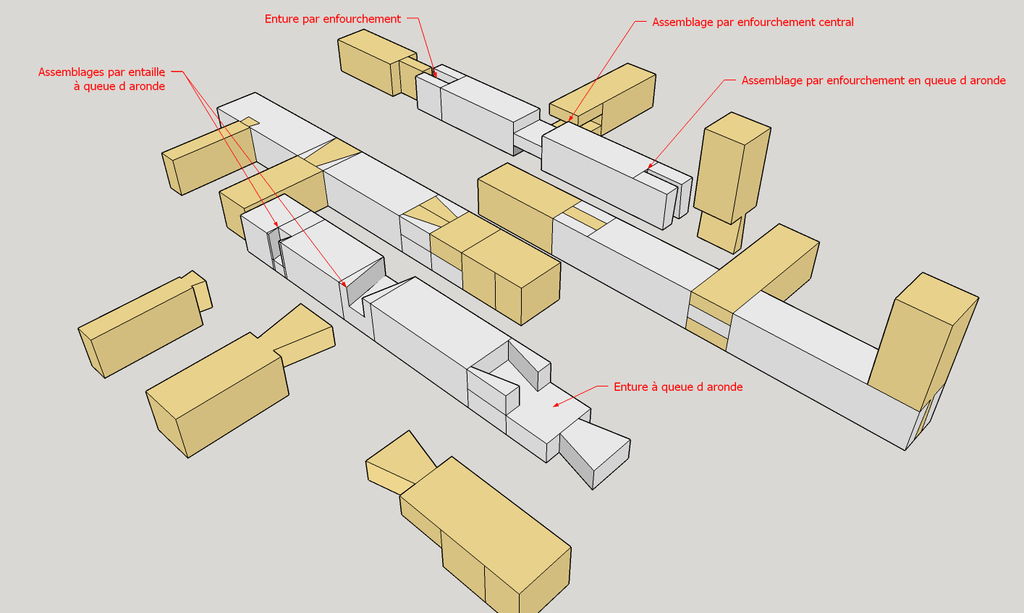 Enture par enfourchement

Assemblage par enfourchement central

Assemblages par entaille
à queue d aronde

Assemblage par enfourchement en queue d aronde

Enture à queue d aronde