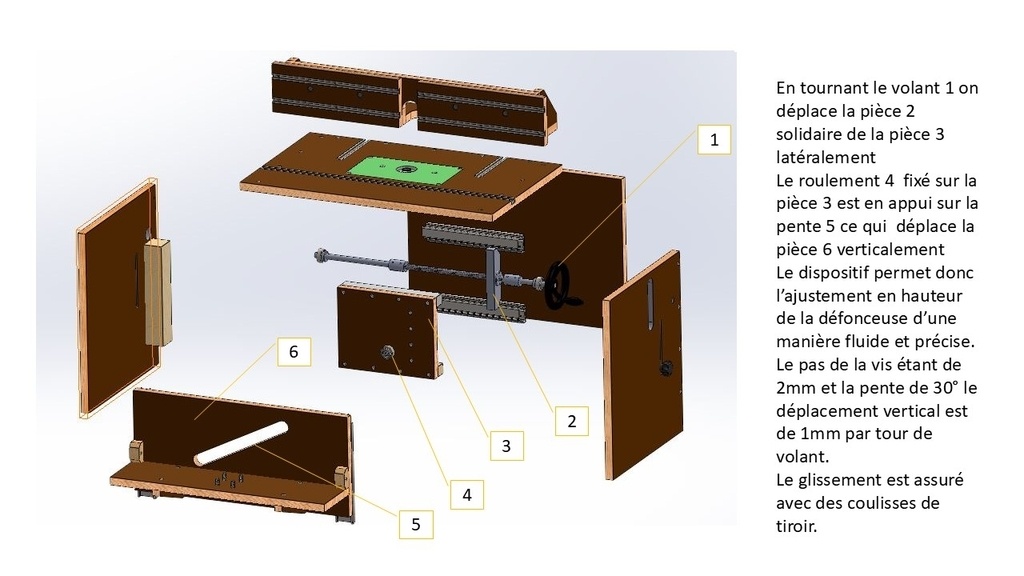 1

6

2

3

4

5

En tournant le volant 1 on déplace la pièce 2 solidaire de la pièce 3 latéralement
Le roulement 4 fixé sur la pièce 3 est en appui sur la pente 5 ce qui déplace la pièce 6 verticalement
Le dispositif permet donc l'ajustement en hauteur de la défonceuse d'une manière fluide et précise.
Le pas de la vis étant de 2mm et la pente de 30° le déplacement vertical est de 1mm par tour de volant.
Le glissement est assuré avec des coulisses de tiroir.