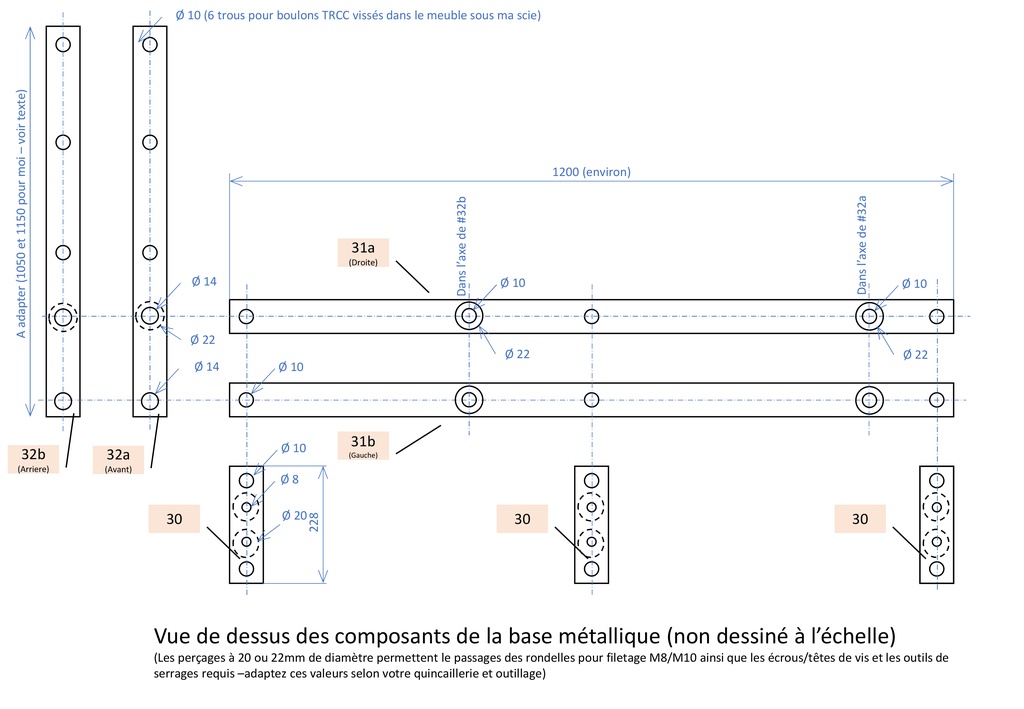 Ø 10 (6 trous pour boulons TRCC vissés dans le meuble sous ma scie)

A adapter (1050 et 1150 pour moi – voir texte)

1200 (environ)

Dans l'axe de #32b

Dans l'axe de #32a

31a
(Droite)

Ø 10

Ø 10

Ø 14

Ø 22

Ø 22

Ø 22

Ø 14

Ø 10

31b
(Gauche)

32b
(Arriere)

32a
(Avant)

Ø 10

Ø 8

Ø 20

228

30

30

30

Vue de dessus des composants de la base métallique (non dessiné à l'échelle)

(Les perçages à 20 ou 22mm de diamètre permettent le passages des rondelles pour filetage M8/M10 ainsi que les écrous/têtes de vis et les outils de serrages requis –adaptez ces valeurs selon votre quincaillerie et outillage)