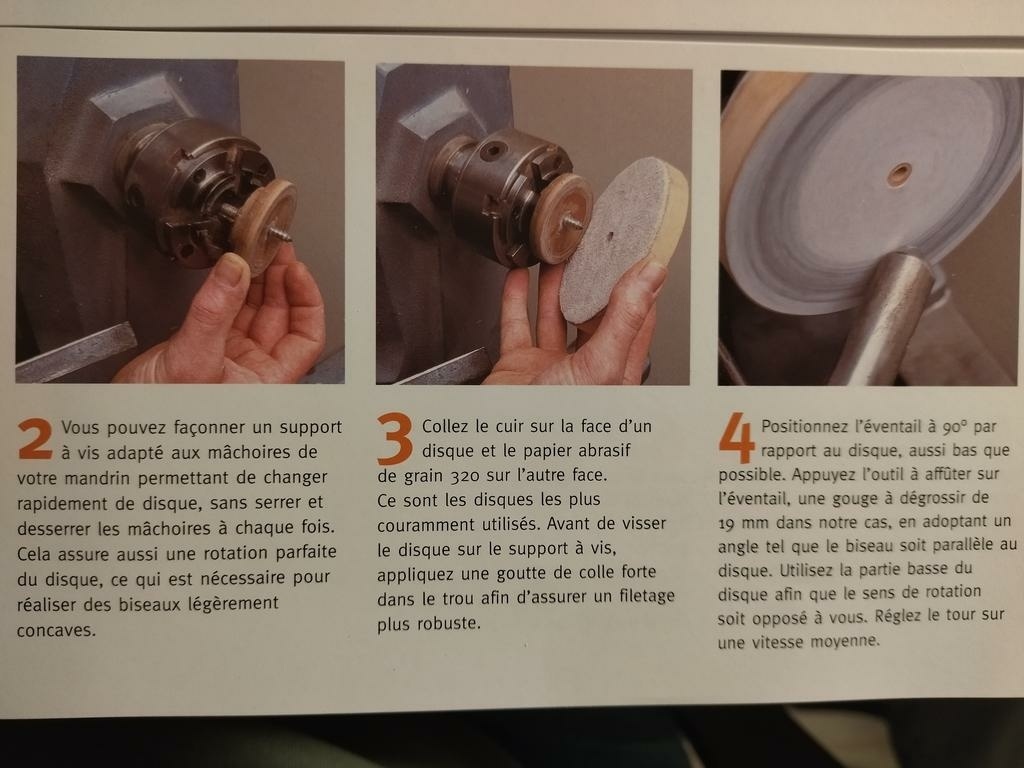 2 Vous pouvez façonner un support à vis adapté aux mâchoires de votre mandrin permettant de changer rapidement de disque, sans serrer et desserrer les mâchoires à chaque fois. Cela assure aussi une rotation parfaite du disque, ce qui est nécessaire pour réaliser des biseaux légèrement concaves.

3 Collez le cuir sur la face d'un disque et le papier abrasif de grain 320 sur l'autre face. Ce sont les disques les plus couramment utilisés. Avant de visser le disque sur le support à vis, appliquez une goutte de colle forte dans le trou afin d'assurer un filetage plus robuste.

4 Positionnez l'éventail à 90° par rapport au disque, aussi bas que possible. Appuyez l'outil à affûter sur l'éventail, une gouge à dégrossir de 19 mm dans notre cas, en adoptant un angle tel que le biseau soit parallèle au disque. Utilisez la partie basse du disque afin que le sens de rotation soit opposé à vous. Réglez le tour sur une vitesse moyenne.