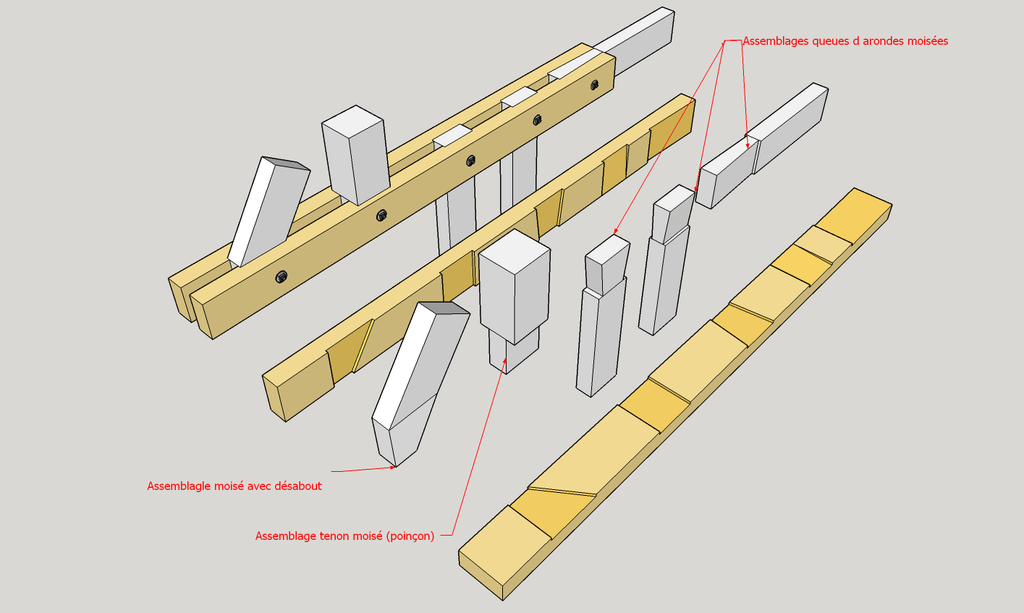 Assemblages queues d arondes moisées

Assemblagle moisé avec désabout

Assemblage tenon moisé (poinçon)