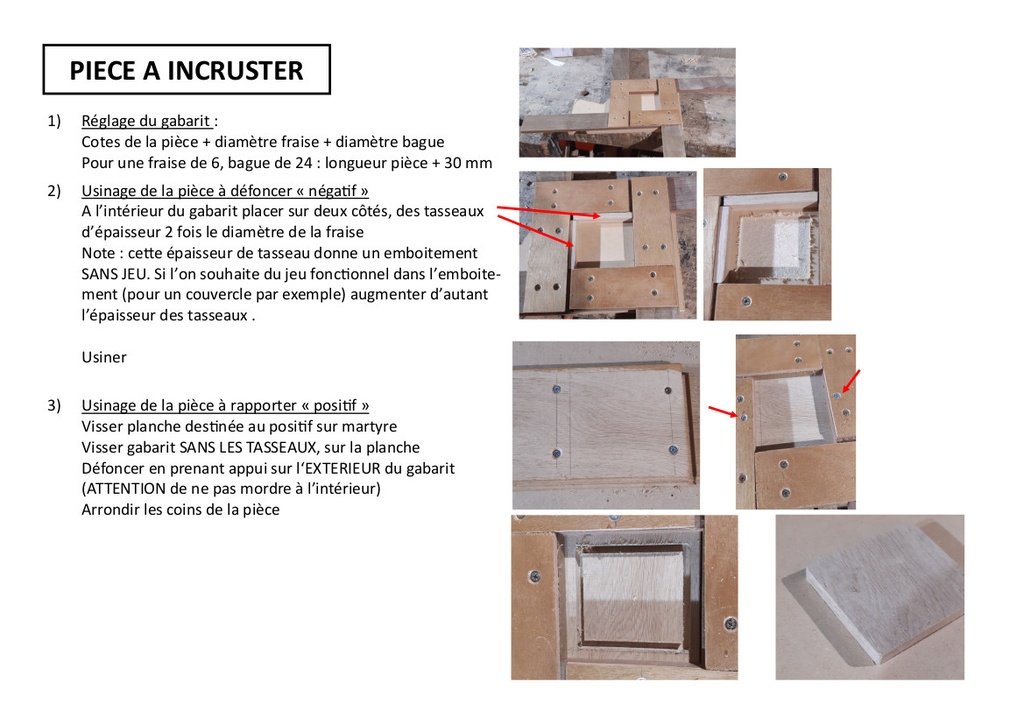 PIECE A INCRUSTER

1) Réglage du gabarit :
Cotes de la pièce + diamètre fraise + diamètre bague
Pour une fraise de 6, bague de 24 : longueur pièce + 30 mm

2) Usinage de la pièce à défoncer « négatif »
A l'intérieur du gabarit placer sur deux côtés, des tasseaux d'épaisseur 2 fois le diamètre de la fraise
Note : cette épaisseur de tasseau donne un emboitement SANS JEU. Si l'on souhaite du jeu fonctionnel dans l'emboitement (pour un couvercle par exemple) augmenter d'autant l'épaisseur des tasseaux .

Usiner

3) Usinage de la pièce à rapporter « positif »
Visser planche destinée au positif sur martyre
Visser gabarit SANS LES TASSEAUX, sur la planche
Défoncer en prenant appui sur l'EXTERIEUR du gabarit (ATTENTION de ne pas mordre à l'intérieur)
Arrondir les coins de la pièce