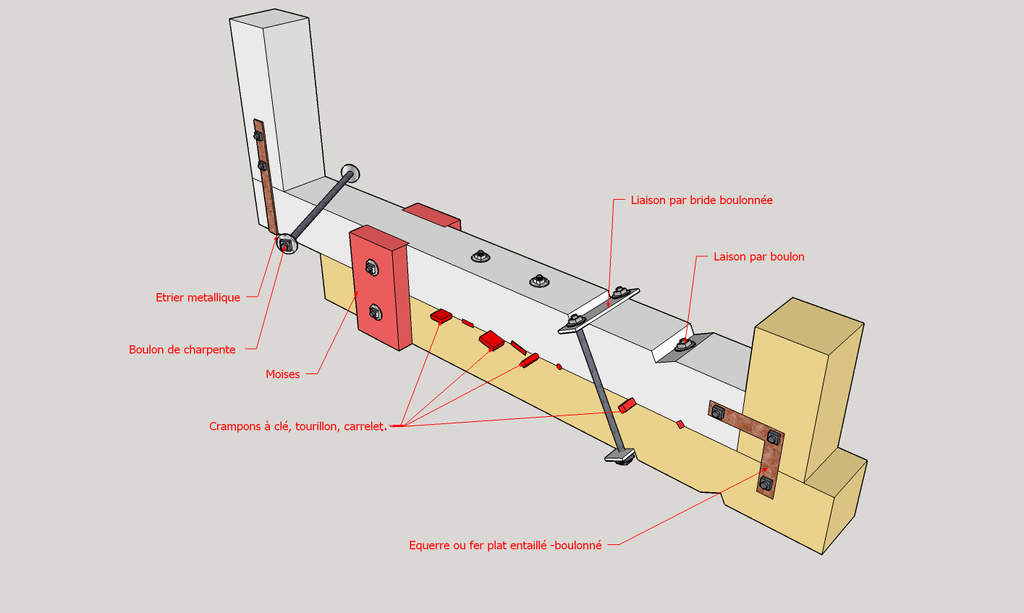 Liaison par bride boulonnée

Laison par boulon

Etrier metallique

Boulon de charpente

Moises

Crampons à clé, tourillon, carrelet.

Equerre ou fer plat entaillé -boulonné