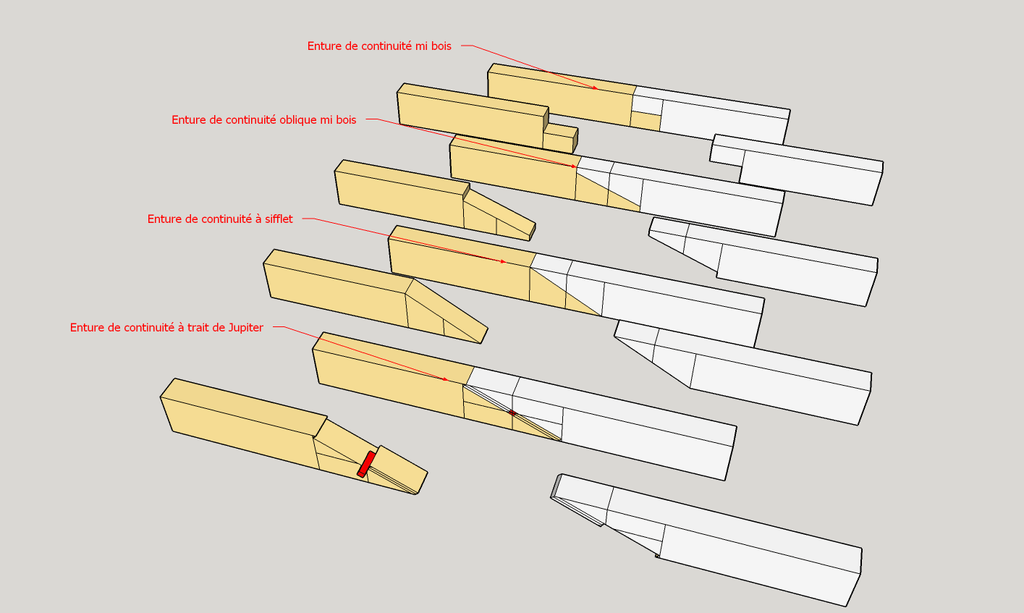 Enture de continuité mi bois

Enture de continuité oblique mi bois

Enture de continuité à sifflet

Enture de continuité à trait de Jupiter