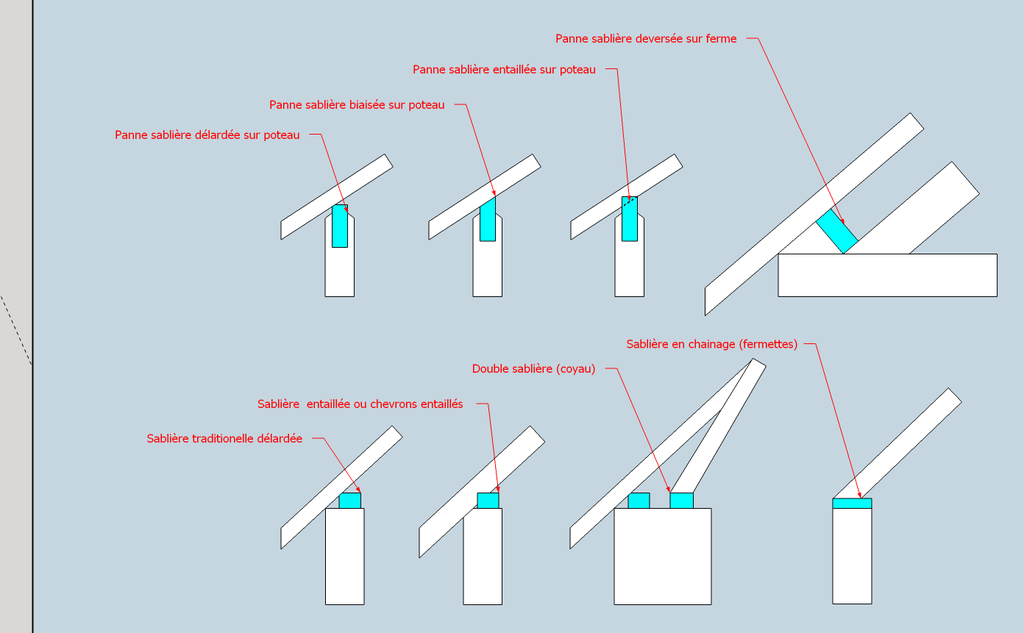 Panne sablière deversée sur ferme

Panne sablière entaillée sur poteau

Panne sablière biaisée sur poteau

Panne sablière délardée sur poteau

Sablière en chainage (fermettes)

Double sablière (coyau)

Sablière  entaillée ou chevrons entaillés

Sablière traditionelle délardée