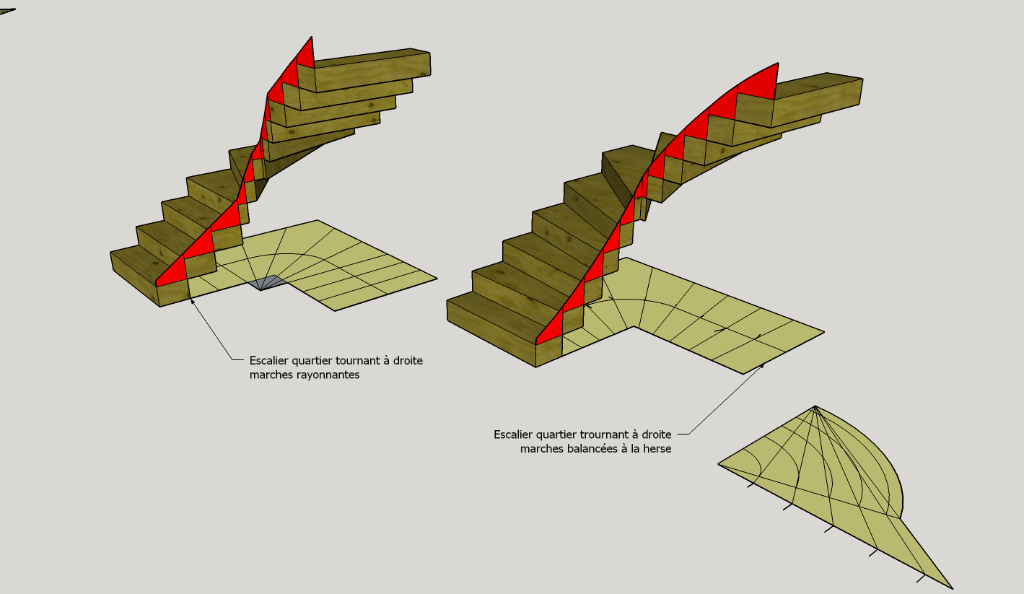 Escalier quartier tournant à droite
marches rayonnantes

Escalier quartier trournant à droite
marches balancées à la herse