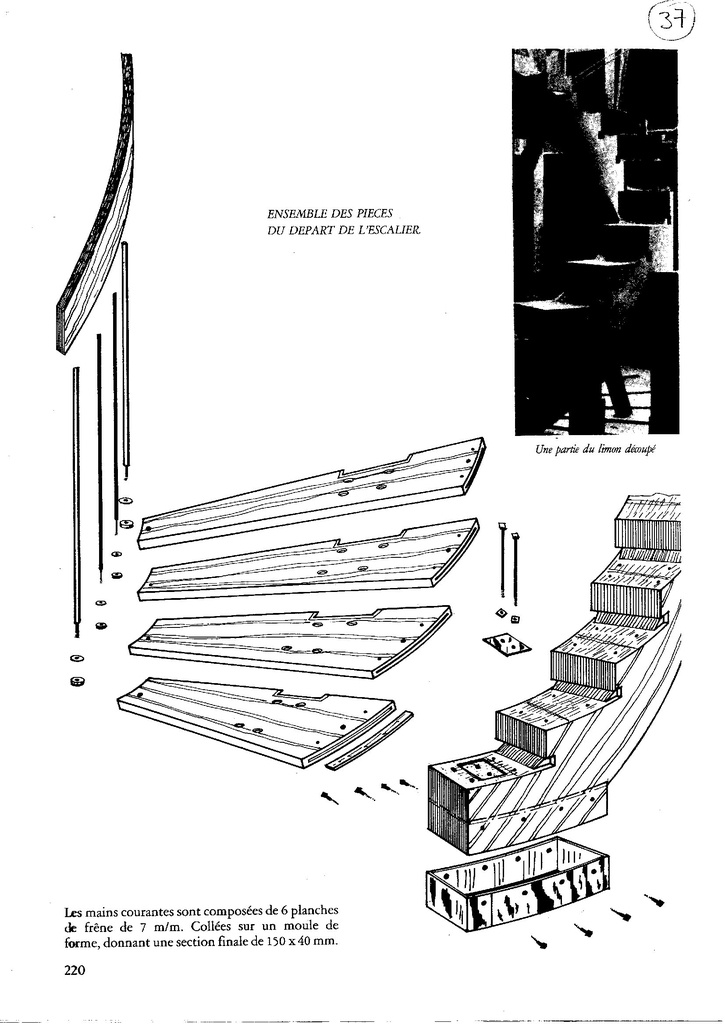 37

ENSEMBLE DES PIECES DU DEPART DE L'ESCALIER.

Une partie du limon découpé

Les mains courantes sont composées de 6 planches de frêne de 7 m/m. Collées sur un moule de forme, donnant une section finale de 150 x 40 mm.

220