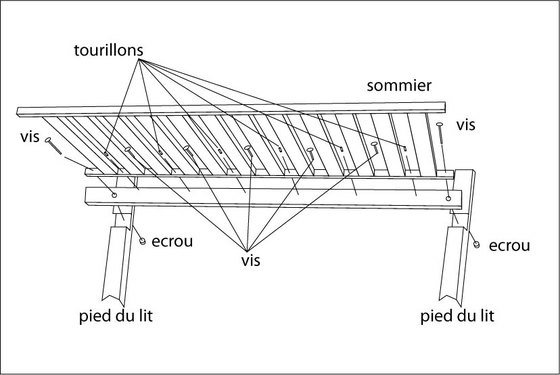 tourillons

sommier

vis

vis

ecrou

vis

ecrou

pied du lit

pied du lit