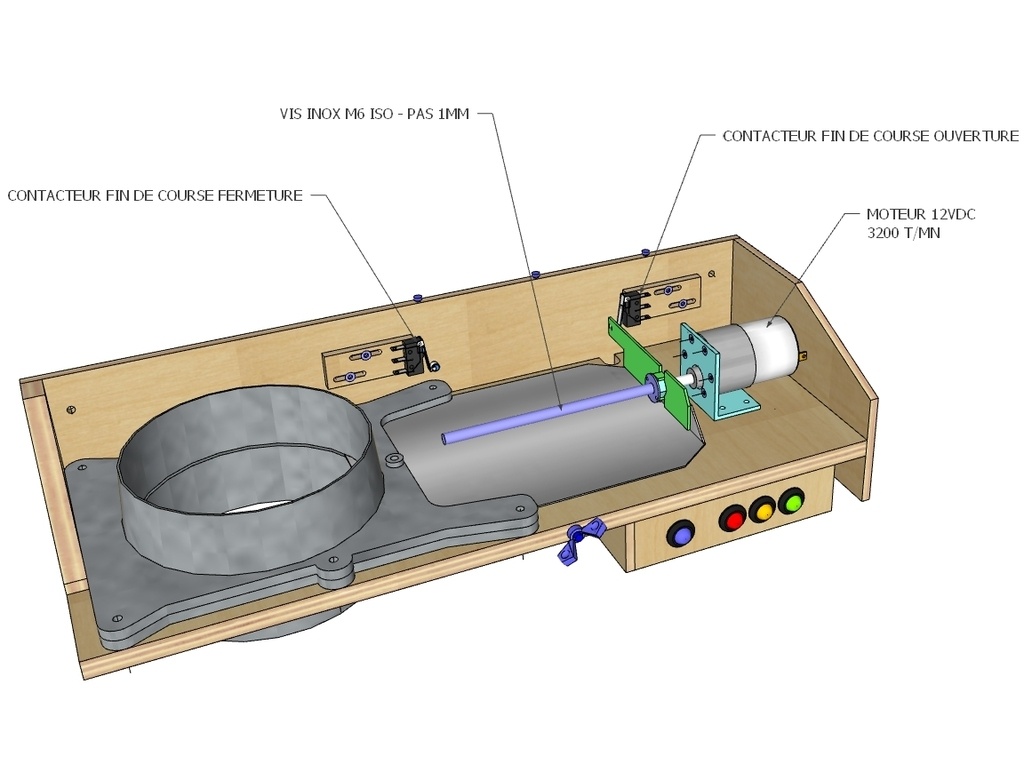 VIS INOX M6 ISO - PAS 1MM

CONTACTEUR FIN DE COURSE OUVERTURE

CONTACTEUR FIN DE COURSE FERMETURE

MOTEUR 12VDC
3200 T/MN