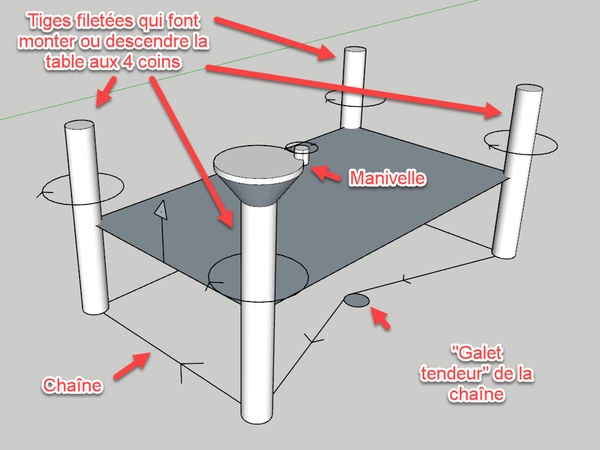 Tiges filetées qui font monter ou descendre la table aux 4 coins

Manivelle

Chaîne

"Galet tendeur" de la chaîne