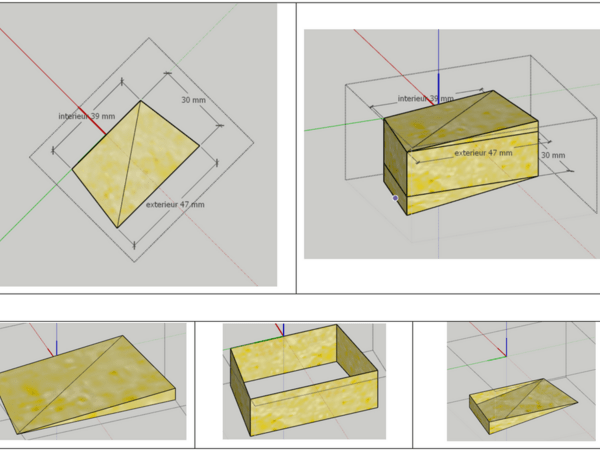 interieur 39 mm

30 mm

exterieur 47 mm

interieur 39 mm

exterieur 47 mm

30 mm