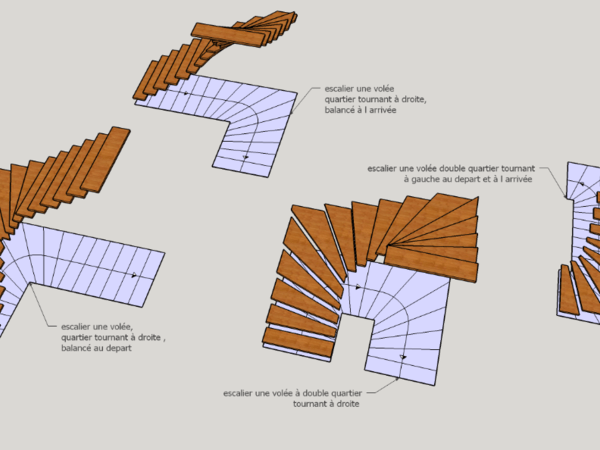 escalier une volée
quartier tournant à droite,
balancé à l arrivée

escalier une volée double quartier tournant
à gauche au depart et à l arrivée

escalier une volée,
quartier tournant à droite ,
balancé au depart

escalier une volée à double quartier
tournant à droite