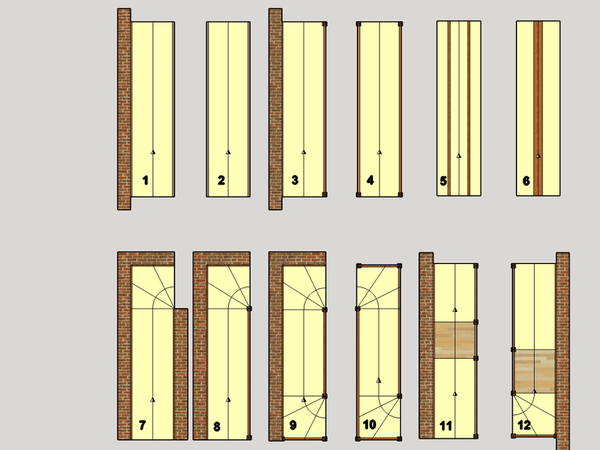 1
2
3
4
5
6
7
8
9
10
11
12