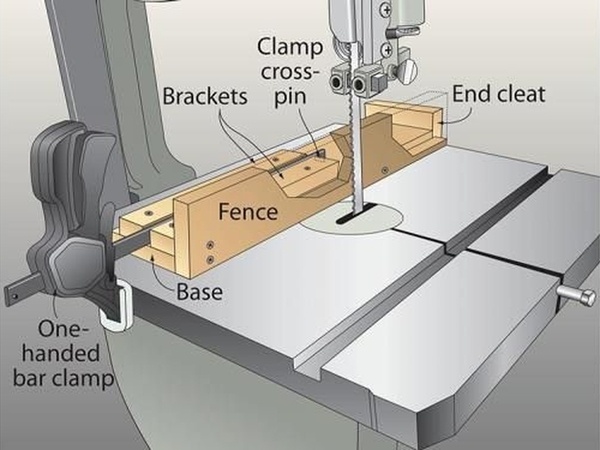 Clamp cross-pin

Brackets

End cleat

Fence

Base

One-handed bar clamp