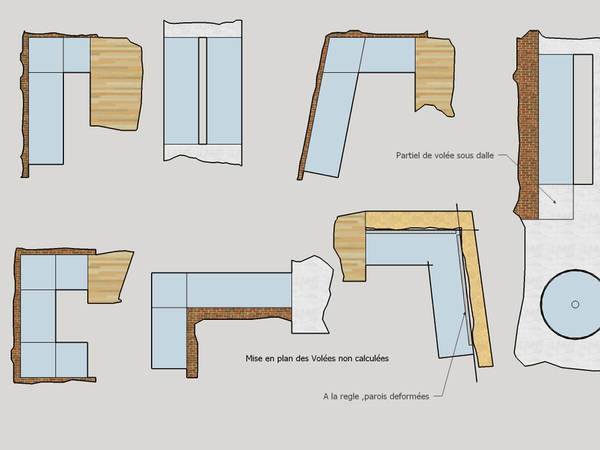 Partiel de volée sous dalle

Mise en plan des Volées non calculées

A la regle ,parois deformées