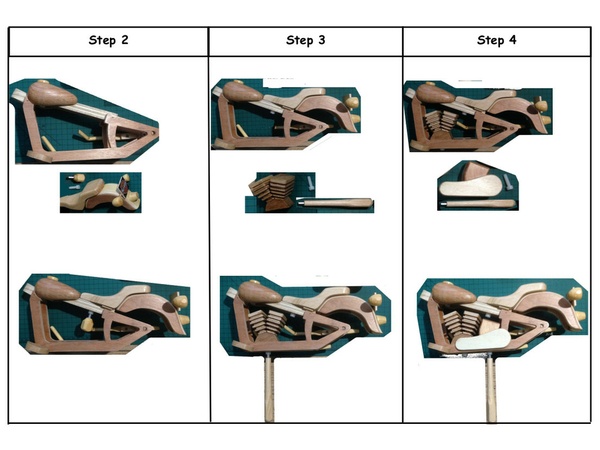 | Step 2 | Step 3 | Step 4 |
|---|---|---|