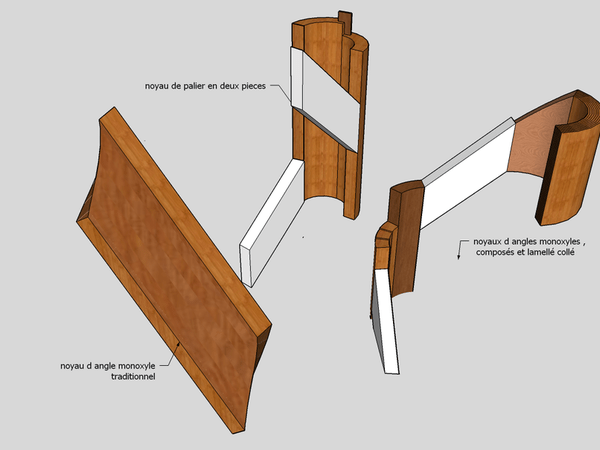 noyau de palier en deux pieces

noyaux d angles monoxyles , composés et lamellé collé

noyau d angle monoxyle traditionnel