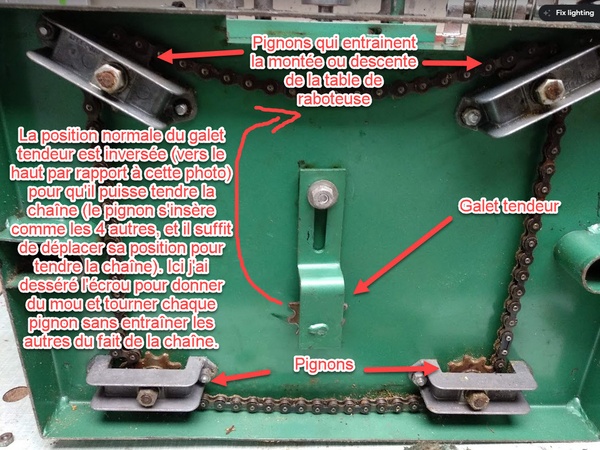 Fix lighting

Pignons qui entrainent la montée ou descente de la table de raboteuse

La position normale du galet tendeur est inversée (vers le haut par rapport à cette photo) pour qu'il puisse tendre la chaîne (le pignon s'insère comme les 4 autres, et il suffit de déplacer sa position pour tendre la chaîne). Ici j'ai desséré l'écrou pour donner du mou et tourner chaque pignon sans entraîner les autres du fait de la chaîne.

Galet tendeur

Pignons