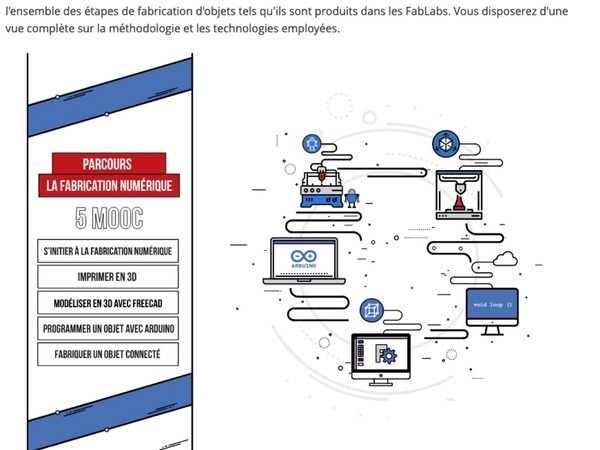 l'ensemble des étapes de fabrication d'objets tels qu'ils sont produits dans les FabLabs. Vous disposerez d'une vue complète sur la méthodologie et les technologies employées.

PARCOURS
LA FABRICATION NUMÉRIQUE

5 MOOC

S'INITIER À LA FABRICATION NUMÉRIQUE

IMPRIMER EN 3D

MODÉLISER EN 3D AVEC FREECAD

PROGRAMMER UN OBJET AVEC ARDUINO

FABRIQUER UN OBJET CONNECTÉ

ARDUINO

void loop ()