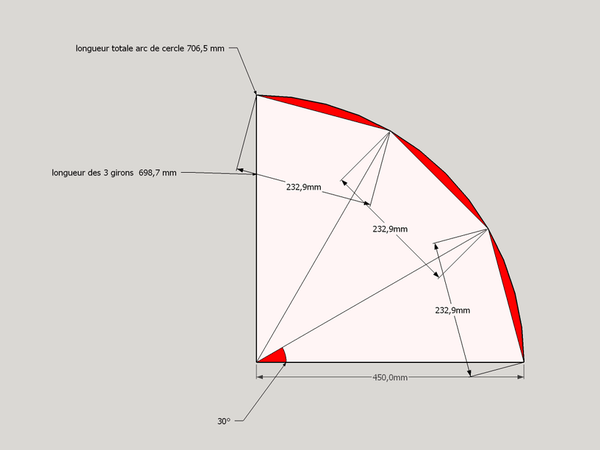 longueur totale arc de cercle 706,5 mm

longueur des 3 girons 698,7 mm

232,9mm

232,9mm

232,9mm

450,0mm

30°