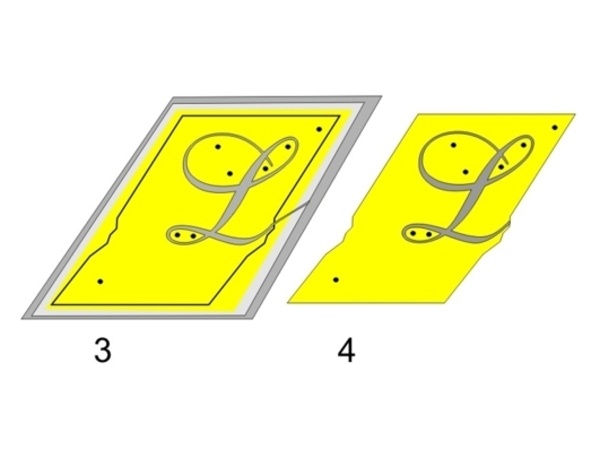 L

L

3

4