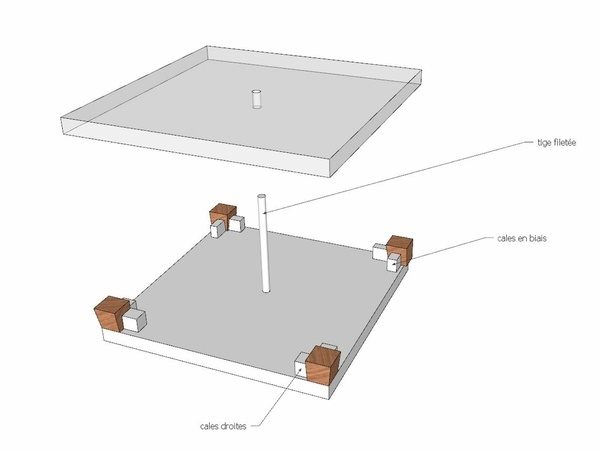 tige filetée

cales en biais

cales droites