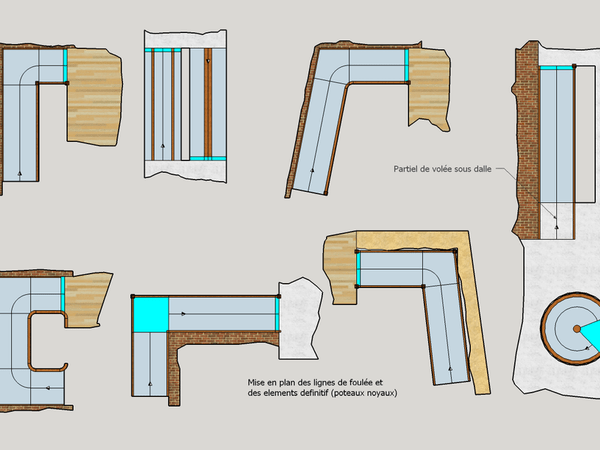 Partiel de volée sous dalle

Mise en plan des lignes de foulée et des elements definitif (poteaux noyaux)