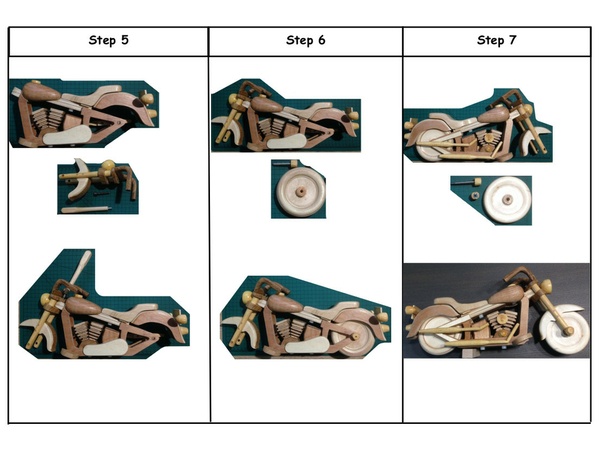 | Step 5 | Step 6 | Step 7 |
|---|---|---|
| | | |