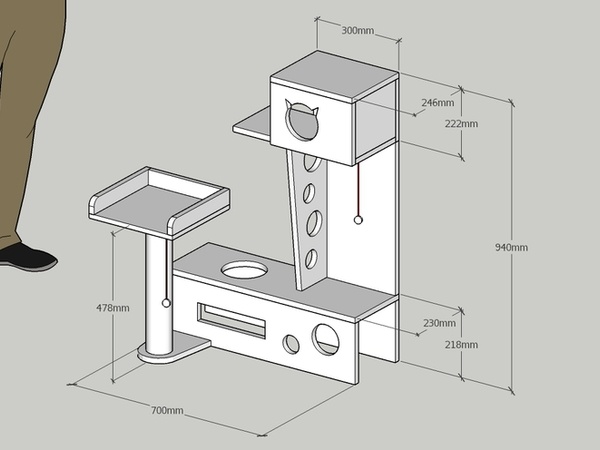 300mm

246mm

222mm

940mm

478mm

230mm

218mm

700mm